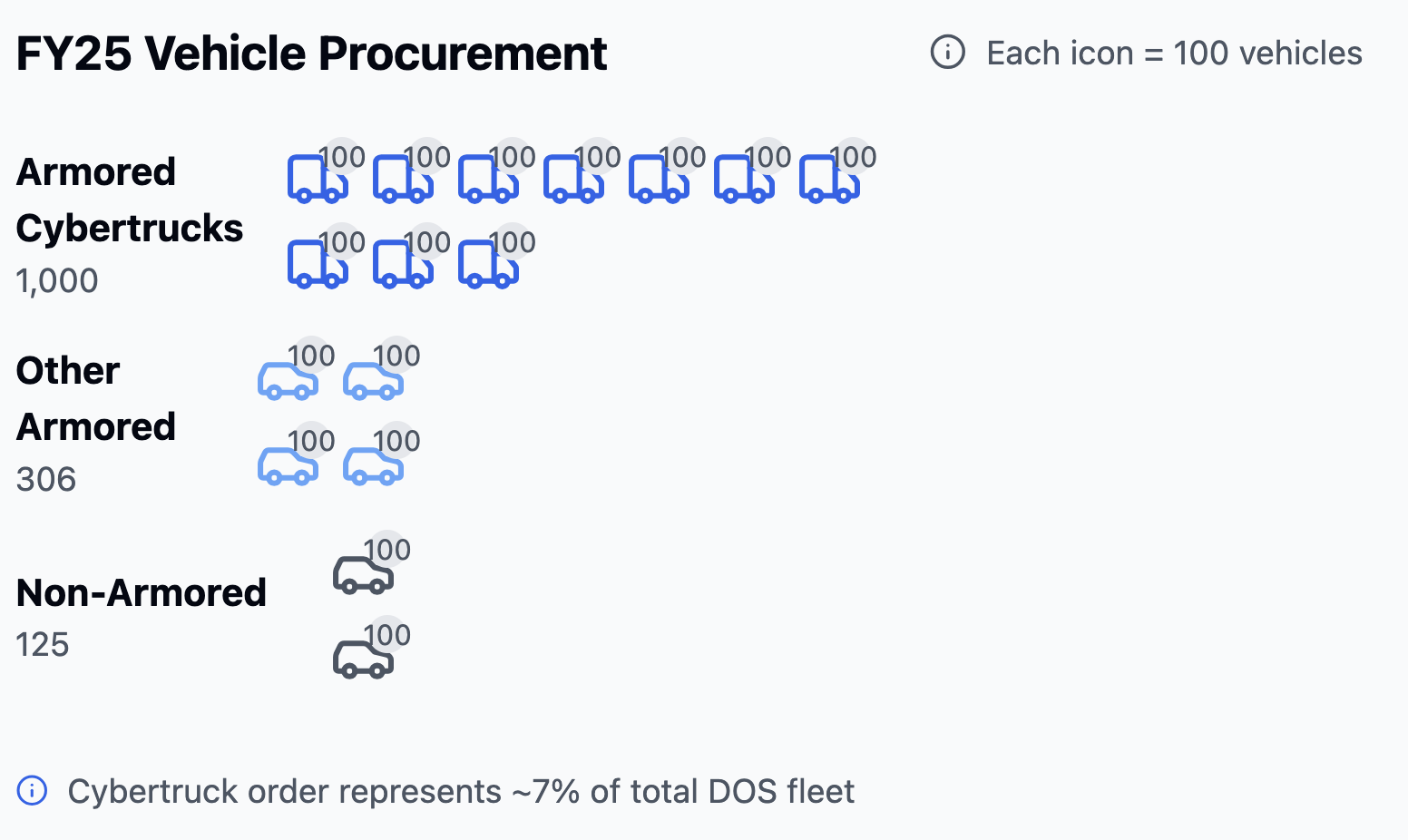 FY25 Vehicle Procurement

Each icon = 100 vehicles

Armored Cybertrucks
1,000

100 100 100 100 100 100 100
100 100 100

Other Armored
306

100 100
100 100

Non-Armored
125

100
100

Cybertruck order represents ~7% of total DOS fleet